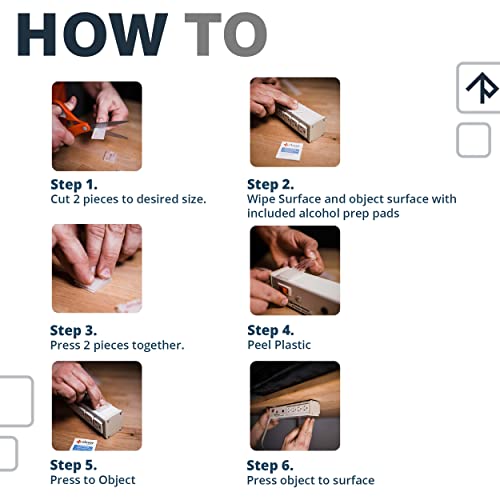 HOW TO

Step 1.
Cut 2 pieces to desired size.

Step 2.
Wipe Surface and object surface with included alcohol prep pads

Step 3.
Press 2 pieces together.

Step 4.
Peel Plastic

Step 5.
Press to Object

Step 6.
Press object to surface