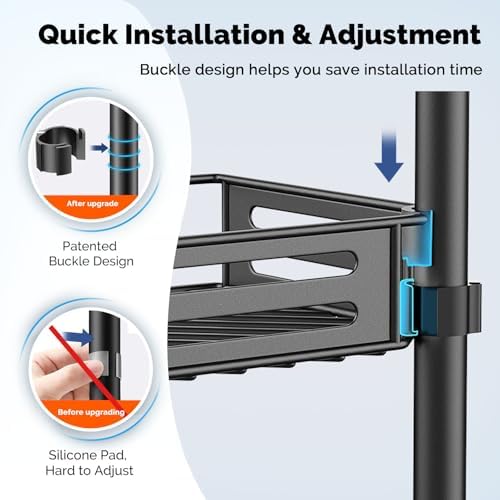 Quick Installation & Adjustment

Buckle design helps you save installation time

After upgrade

Patented Buckle Design

Before upgrading

Silicone Pad, Hard to Adjust