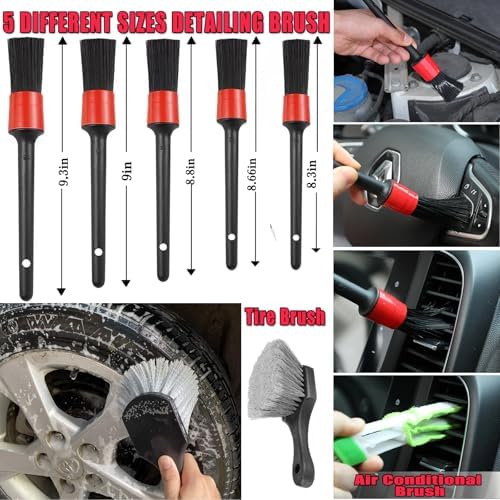 5 DIFFERENT SIZES DETAILING BRUSH

9.3in

9in

8.8in

8.66in

8.3in

Tire Brush

Air Conditional Brush