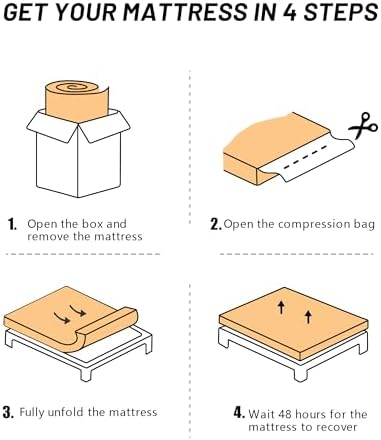 GET YOUR MATTRESS IN 4 STEPS

1. Open the box and remove the mattress

2. Open the compression bag

3. Fully unfold the mattress

4. Wait 48 hours for the mattress to recover