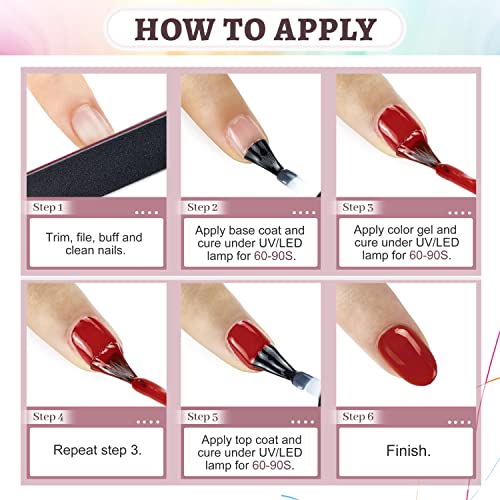 HOW TO APPLY

Step 1

Trim, file, buff and clean nails.

Step 2

Apply base coat and cure under UV/LED lamp for 60-90S.

Step 3

Apply color gel and cure under UV/LED lamp for 60-90S.

Step 4

Repeat step 3.

Step 5

Apply top coat and cure under UV/LED lamp for 60-90S.

Step 6

Finish.