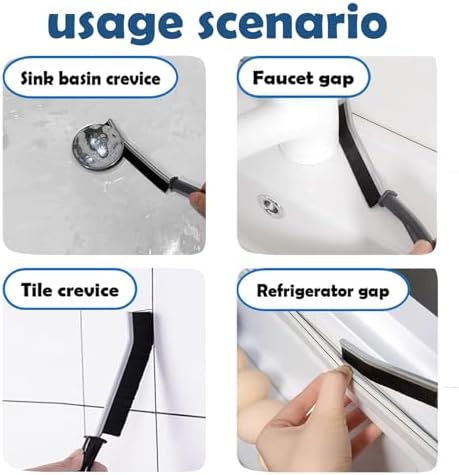 usage scenario

Sink basin crevice

Faucet gap

Tile crevice

Refrigerator gap