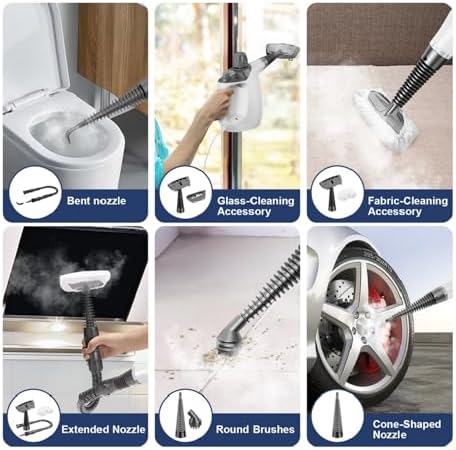 Bent nozzle

Glass-Cleaning Accessory

Fabric-Cleaning Accessory

Extended Nozzle

Round Brushes

Cone-Shaped Nozzle