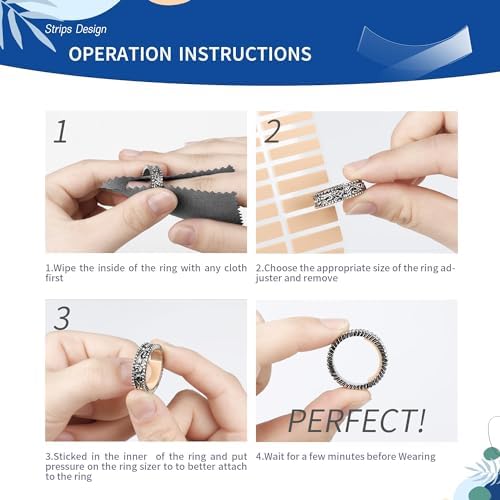 Strips Design

OPERATION INSTRUCTIONS

1

1.Wipe the inside of the ring with any cloth first

2

2.Choose the appropriate size of the ring adjuster and remove

3

3.Sticked in the inner of the ring and put pressure on the ring sizer to to better attach to the ring

PERFECT!

4.Wait for a few minutes before Wearing