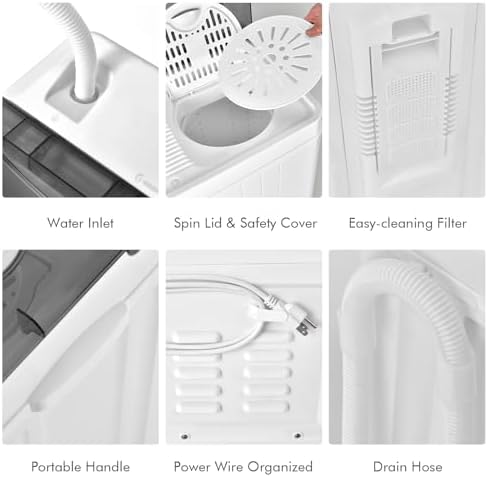 Water Inlet

Spin Lid & Safety Cover

Easy-cleaning Filter

Portable Handle

Power Wire Organized

Drain Hose