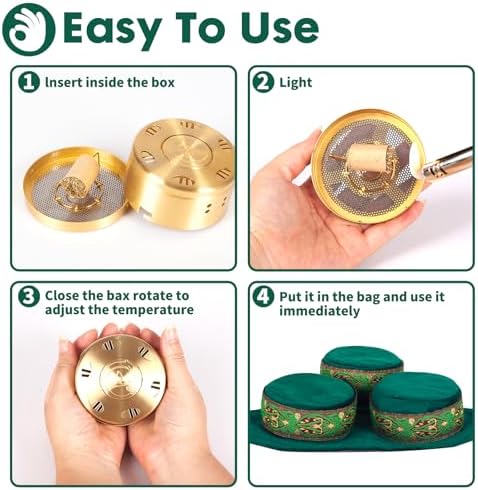 Easy To Use

1 Insert inside the box

2 Light

3 Close the bax rotate to adjust the temperature

4 Put it in the bag and use it immediately