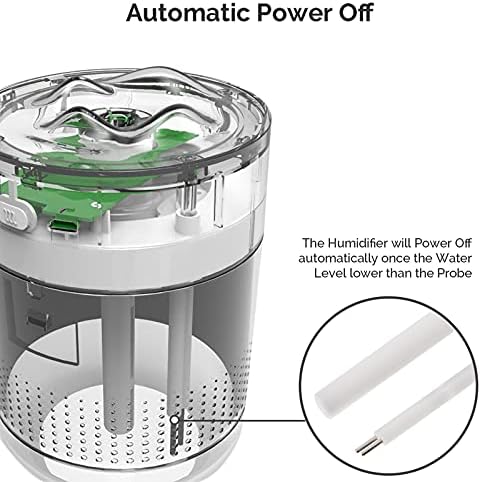 Automatic Power Off

The Humidifier will Power Off automatically once the Water Level lower than the Probe