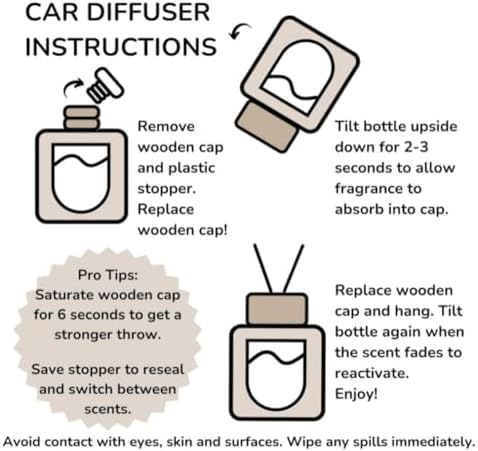 CAR DIFFUSER INSTRUCTIONS

Remove wooden cap and plastic stopper. Replace wooden cap!

Tilt bottle upside down for 2-3 seconds to allow fragrance to absorb into cap.

Pro Tips:
Saturate wooden cap for 6 seconds to get a stronger throw.

Save stopper to reseal and switch between scents.

Replace wooden cap and hang. Tilt bottle again when the scent fades to reactivate.
Enjoy!

Avoid contact with eyes, skin and surfaces. Wipe any spills immediately.