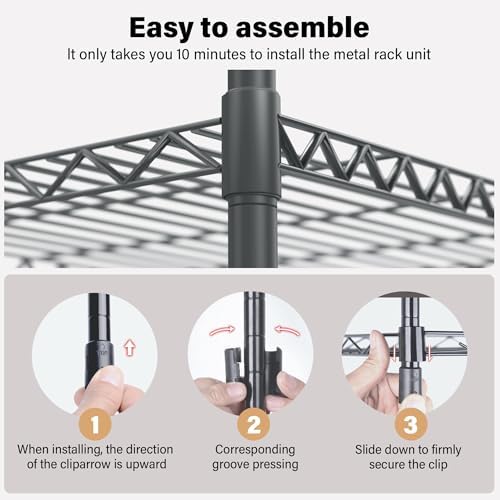 Easy to assemble

It only takes you 10 minutes to install the metal rack unit

1

When installing, the direction of the cliparrow is upward

2

Corresponding groove pressing

3

Slide down to firmly secure the clip