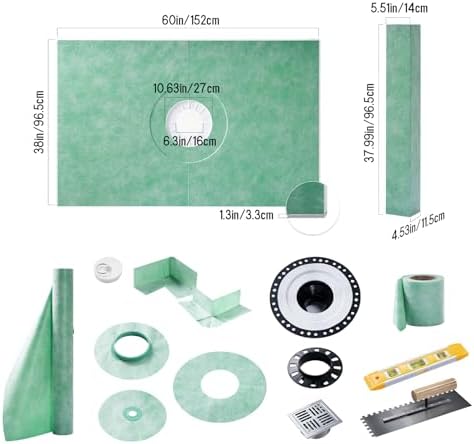 60in/152cm

38in/96.5cm

10.63in/27cm

6.3in/16cm

1.3in/3.3cm

5.51in/14cm

37.99in/96.5cm

4.53in/11.5cm