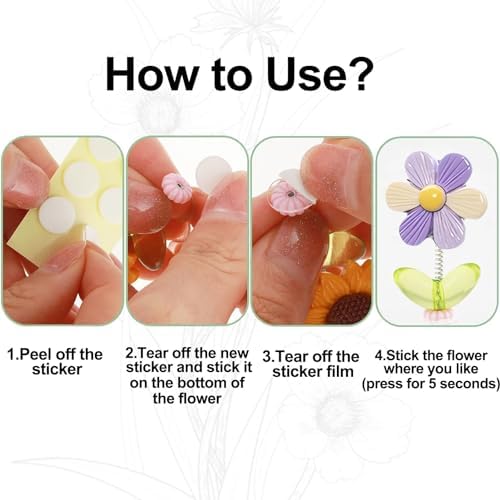 How to Use?

1.Peel off the sticker

2.Tear off the new sticker and stick it on the bottom of the flower

3.Tear off the sticker film

4.Stick the flower where you like (press for 5 seconds)