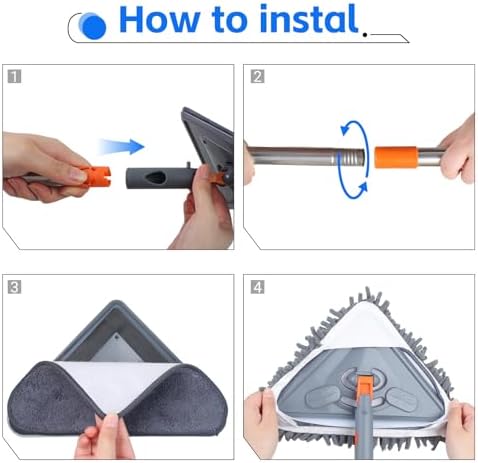 How to instal

1

2

3

4