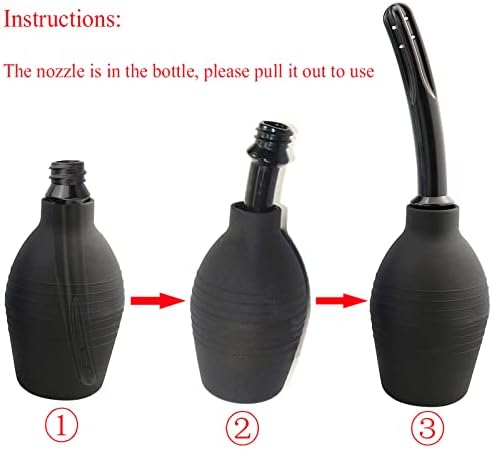 Instructions:

The nozzle is in the bottle, please pull it out to use

①

②

③