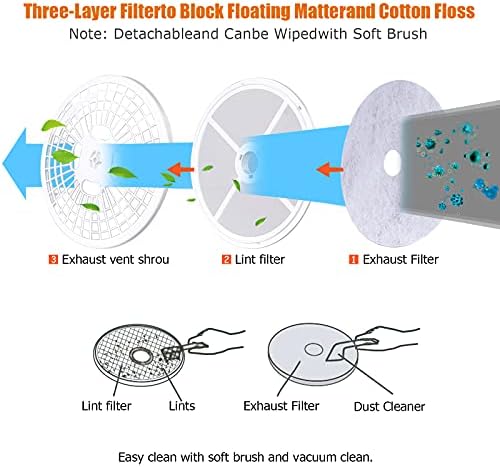 Three-Layer Filterto Block Floating Matterand Cotton Floss
Note: Detachableand Canbe Wipedwith Soft Brush

3 Exhaust vent shrou
2 Lint filter
1 Exhaust Filter

Lint filter
Lints
Exhaust Filter
Dust Cleaner

Easy clean with soft brush and vacuum clean.