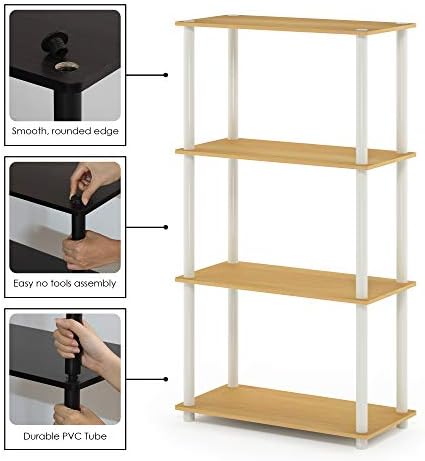 Smooth, rounded edge

Easy no tools assembly

Durable PVC Tube