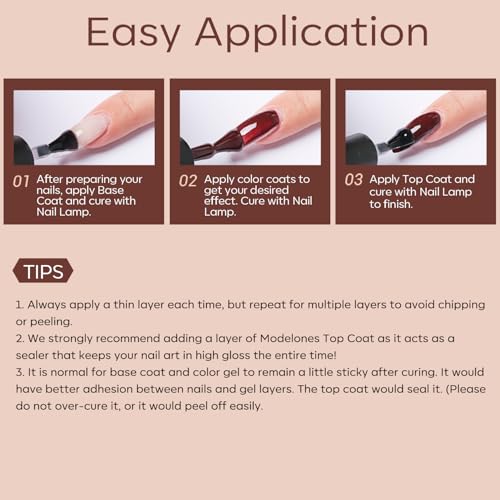 Easy Application

01 After preparing your nails, apply Base Coat and cure with Nail Lamp.

02 Apply color coats to get your desired effect. Cure with Nail Lamp.

03 Apply Top Coat and cure with Nail Lamp to finish.

TIPS

1. Always apply a thin layer each time, but repeat for multiple layers to avoid chipping or peeling.
2. We strongly recommend adding a layer of Modelones Top Coat as it acts as a sealer that keeps your nail art in high gloss the entire time!
3. It is normal for base coat and color gel to remain a little sticky after curing. It would have better adhesion between nails and gel layers. The top coat would seal it. (Please do not over-cure it, or it would peel off easily.