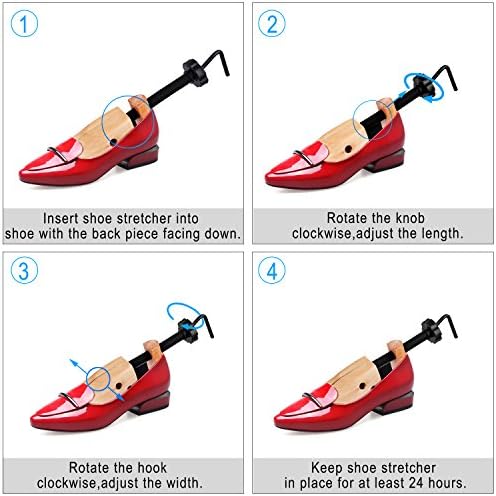 1

Insert shoe stretcher into shoe with the back piece facing down.

2

Rotate the knob clockwise,adjust the length.

3

Rotate the hook clockwise,adjust the width.

4

Keep shoe stretcher in place for at least 24 hours.