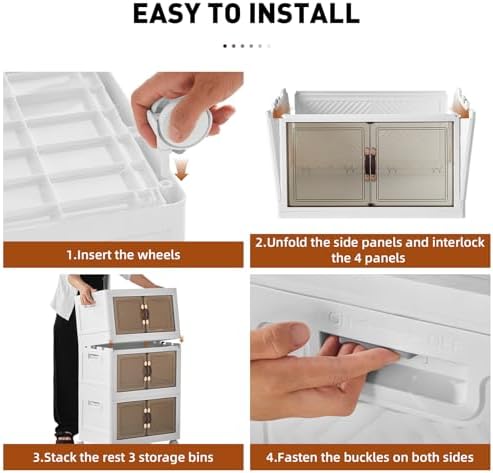 EASY TO INSTALL

1.Insert the wheels

2.Unfold the side panels and interlock the 4 panels

3.Stack the rest 3 storage bins

4.Fasten the buckles on both sides