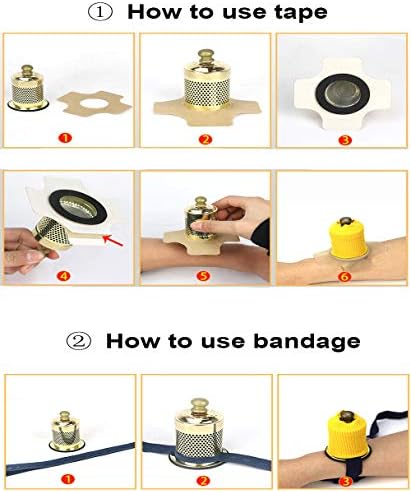 ① How to use tape

1

2

3

4

5

6

② How to use bandage

1

2

3