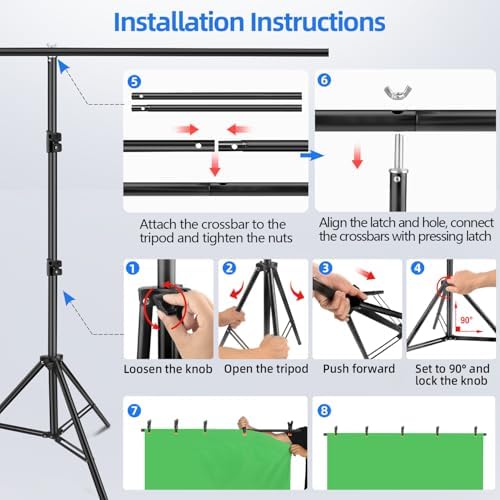 Installation Instructions

5

6

Attach the crossbar to the tripod and tighten the nuts

Align the latch and hole, connect the crossbars with pressing latch

1

2

3

4

90°

Loosen the knob

Open the tripod

Push forward

Set to 90° and lock the knob

7

8