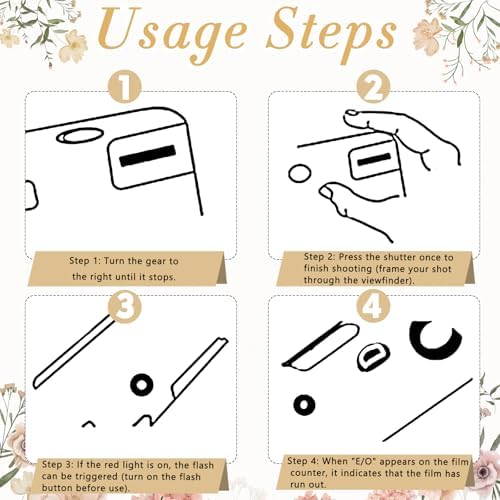 Usage Steps

1

Step 1: Turn the gear to the right until it stops.

2

Step 2: Press the shutter once to finish shooting (frame your shot through the viewfinder).

3

Step 3: If the red light is on, the flash can be triggered (turn on the flash button before use).

4

Step 4: When "E/O" appears on the film counter, it indicates that the film has run out.