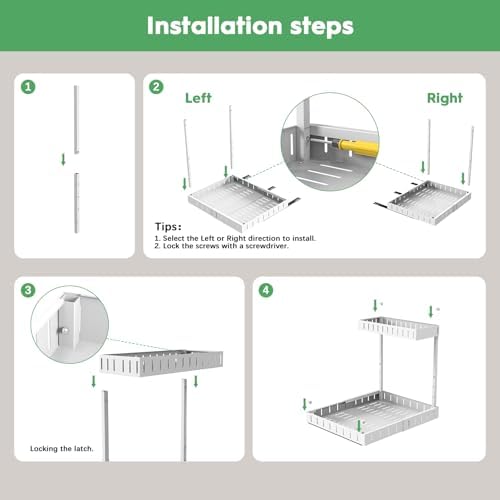 Installation steps

1

2

Left

Right

Tips:
1. Select the Left or Right direction to install.
2. Lock the screws with a screwdriver.

3

Locking the latch.

4