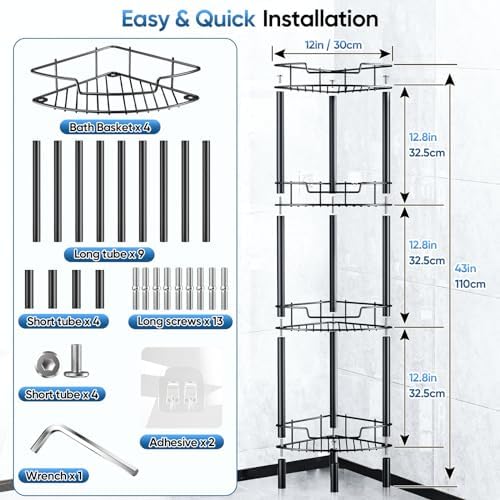 Easy & Quick Installation

Bath Basket x 4

Long tube x 9

Short tube x 4

Long screws x 13

Short tube x 4

Adhesive x 2

Wrench x 1

12in / 30cm

12.8in
32.5cm

12.8in
32.5cm

12.8in
32.5cm

43in
110cm