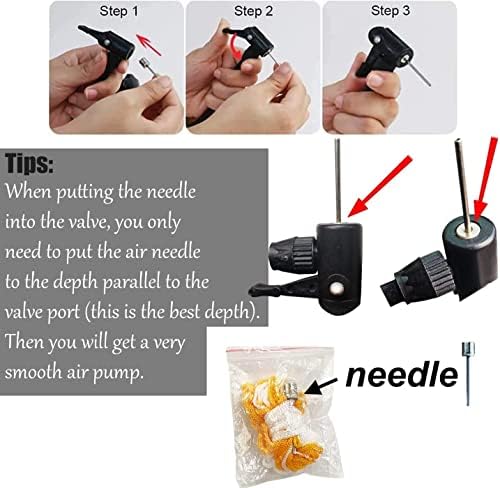 Step 1

Step 2

Step 3

Tips:
When putting the needle into the valve, you only need to put the air needle to the depth parallel to the valve port (this is the best depth). Then you will get a very smooth air pump.

needle