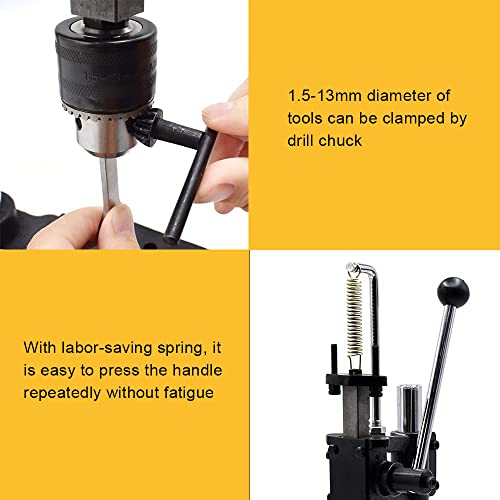 1.5-13mm diameter of tools can be clamped by drill chuck

With labor-saving spring, it is easy to press the handle repeatedly without fatigue