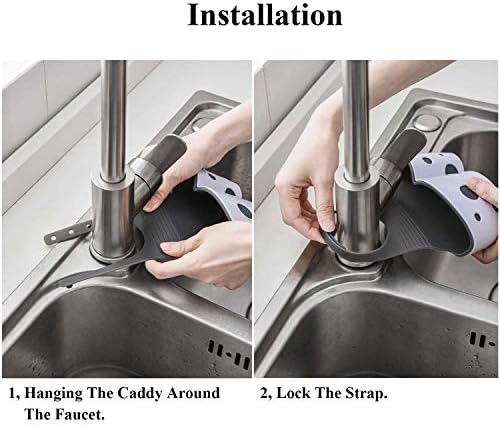 Installation

1, Hanging The Caddy Around The Faucet.

2, Lock The Strap.