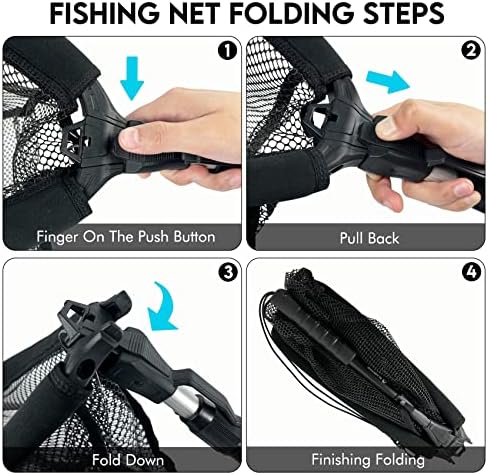 FISHING NET FOLDING STEPS

1
Finger On The Push Button

2
Pull Back

3
Fold Down

4
Finishing Folding