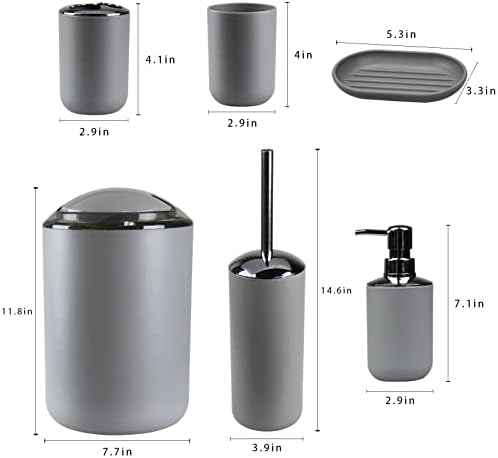 4.1in
2.9in
4in
2.9in
5.3in
3.3in
11.8in
7.7in
14.6in
3.9in
7.1in
2.9in